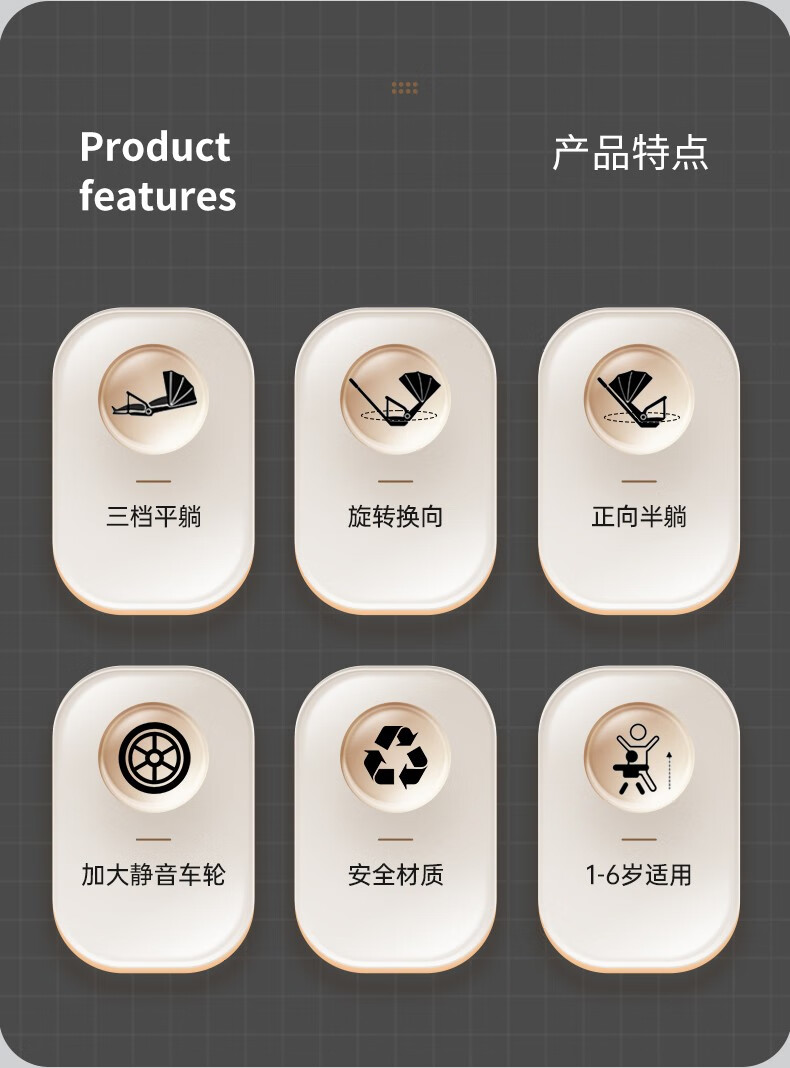 Product features

产品特点

三档平躺

旋转换向

正向半躺

加大静音车轮

安全材质

1-6岁适用